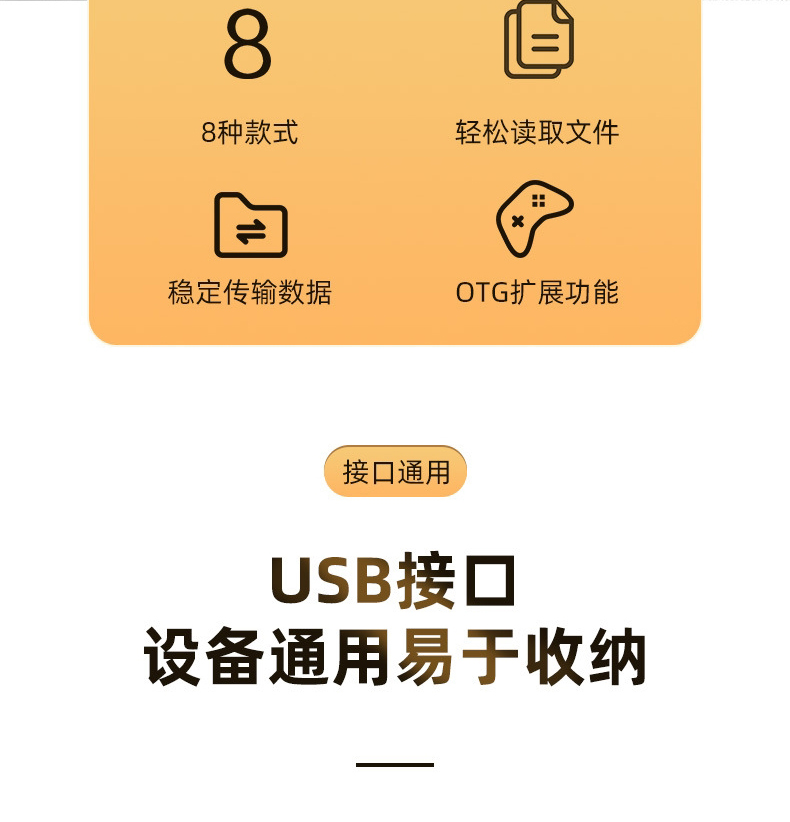 8

8种款式

轻松读取文件

稳定传输数据

OTG扩展功能

接口通用

USB接口
设备通用易于收纳