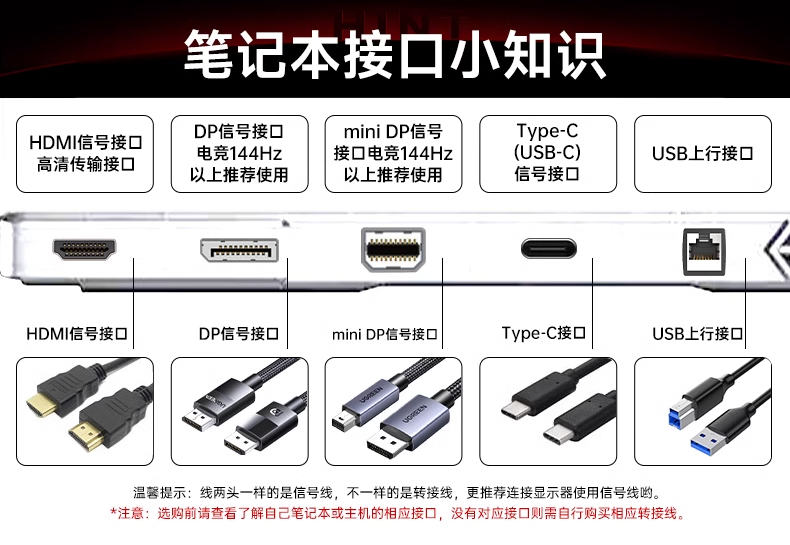 笔记本接口小知识

HDMI信号接口
高清传输接口

DP信号接口
电竞144Hz
以上推荐使用

mini DP信号
接口电竞144Hz
以上推荐使用

Type-C
(USB-C)
信号接口

USB上行接口

HDMI信号接口

DP信号接口

mini DP信号接口

Type-C接口

USB上行接口

UGREEN

UGREEN

UGREEN

温馨提示：线两头一样的是信号线，不一样的是转接线，更推荐连接显示器使用信号线哟。
*注意：选购前请查看了解自己笔记本或主机的相应接口，没有对应接口则需自行购买相应转接线。